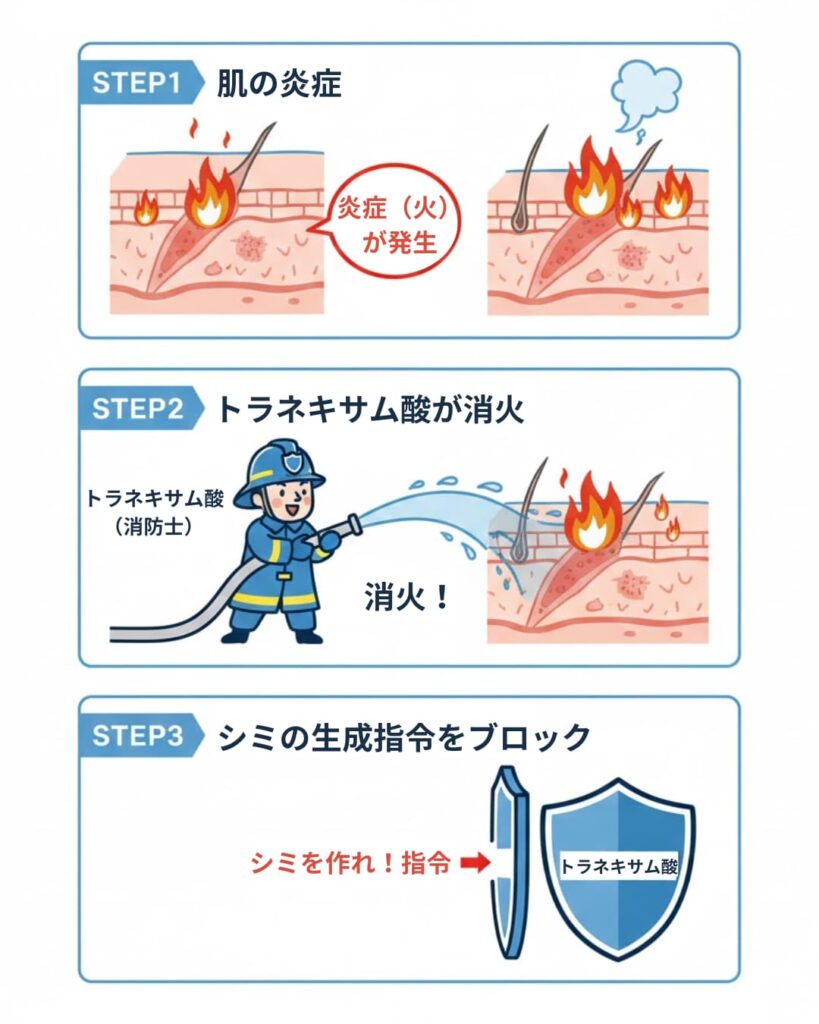 STEP1 肌の炎症

炎症（火）が発生

STEP2 トラネキサム酸が消火

トラネキサム酸（消防士）

消火！

STEP3 シミの生成指令をブロック

シミを作れ！指令

トラネキサム酸